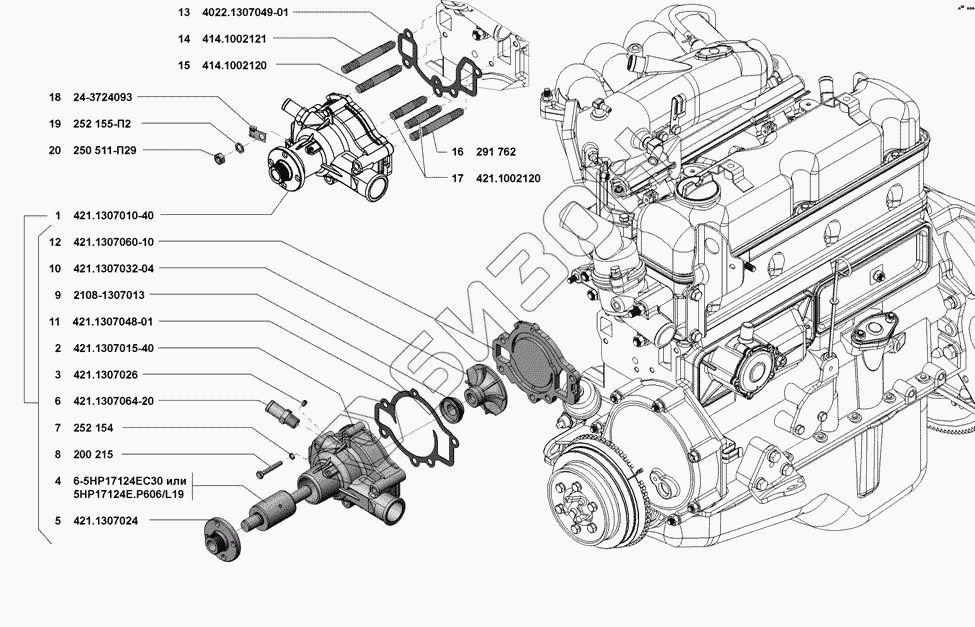 13 4022.1307049-01

14 414.1002121

15 414.1002120

18 24-3724093

19 252 155-П2

20 250 511-П29

16 291 762

17 421.1002120

1 421.1307010-40

12 421.1307060-10

10 421.1307032-04

9 2108-1307013

11 421.1307048-01

2 421.1307015-40

3 421.1307026

6 421.1307064-20

7 252 154

8 200 215

4 6-5НР17124ЕС30 или 5НР17124Е.Р606/L19

5 421.1307024

УМЗ